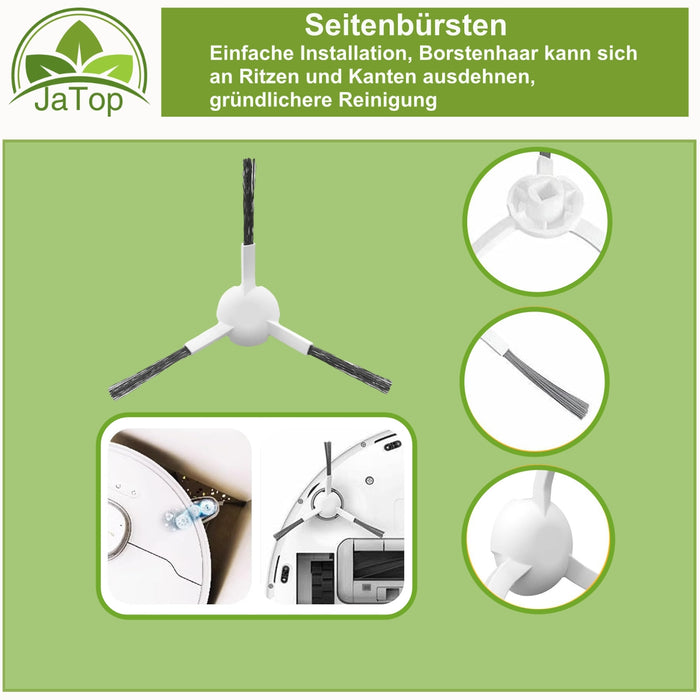 JaTop

Seitenbürsten
Einfache Installation, Borstenhaar kann sich an Ritzen und Kanten ausdehnen, gründlichere Reinigung